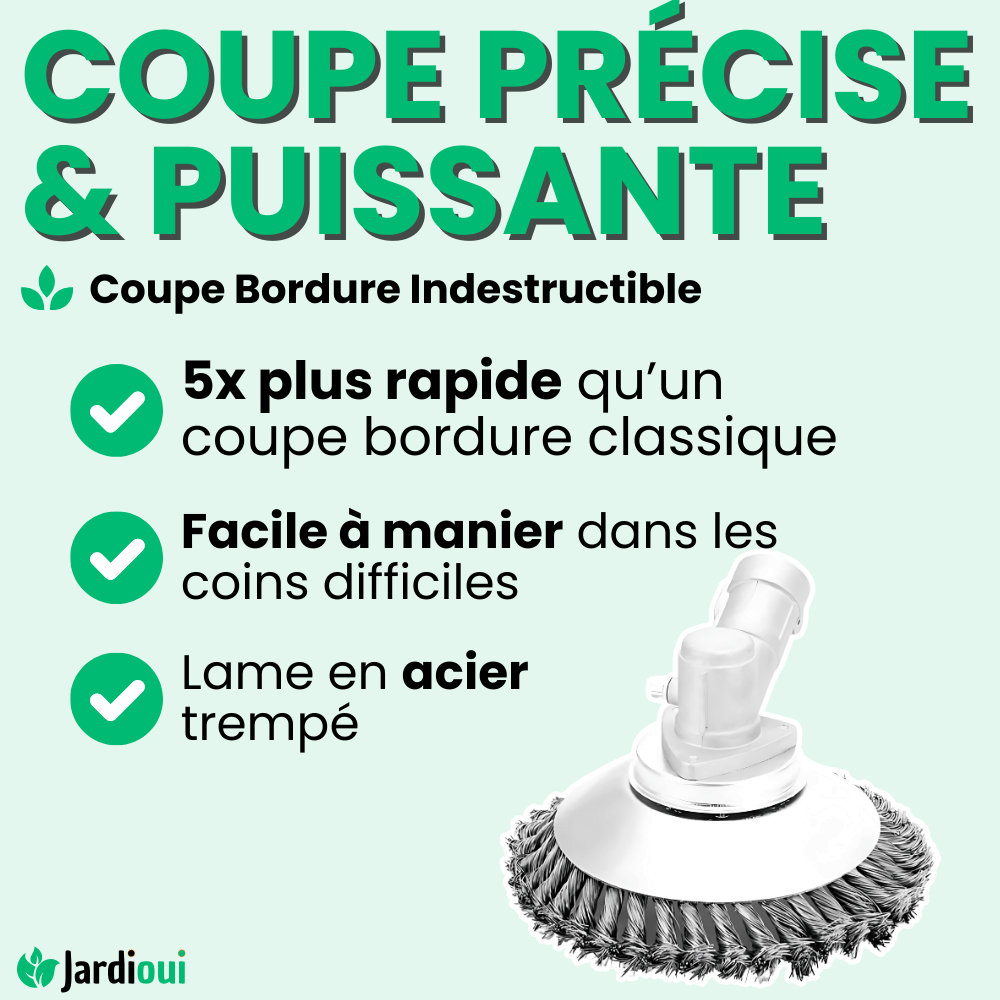 COUPE PRÉCISE & PUISSANTE

Coupe Bordure Indestructible

5x plus rapide qu'un coupe bordure classique

Facile à manier dans les coins difficiles

Lame en acier trempé

Jardioui